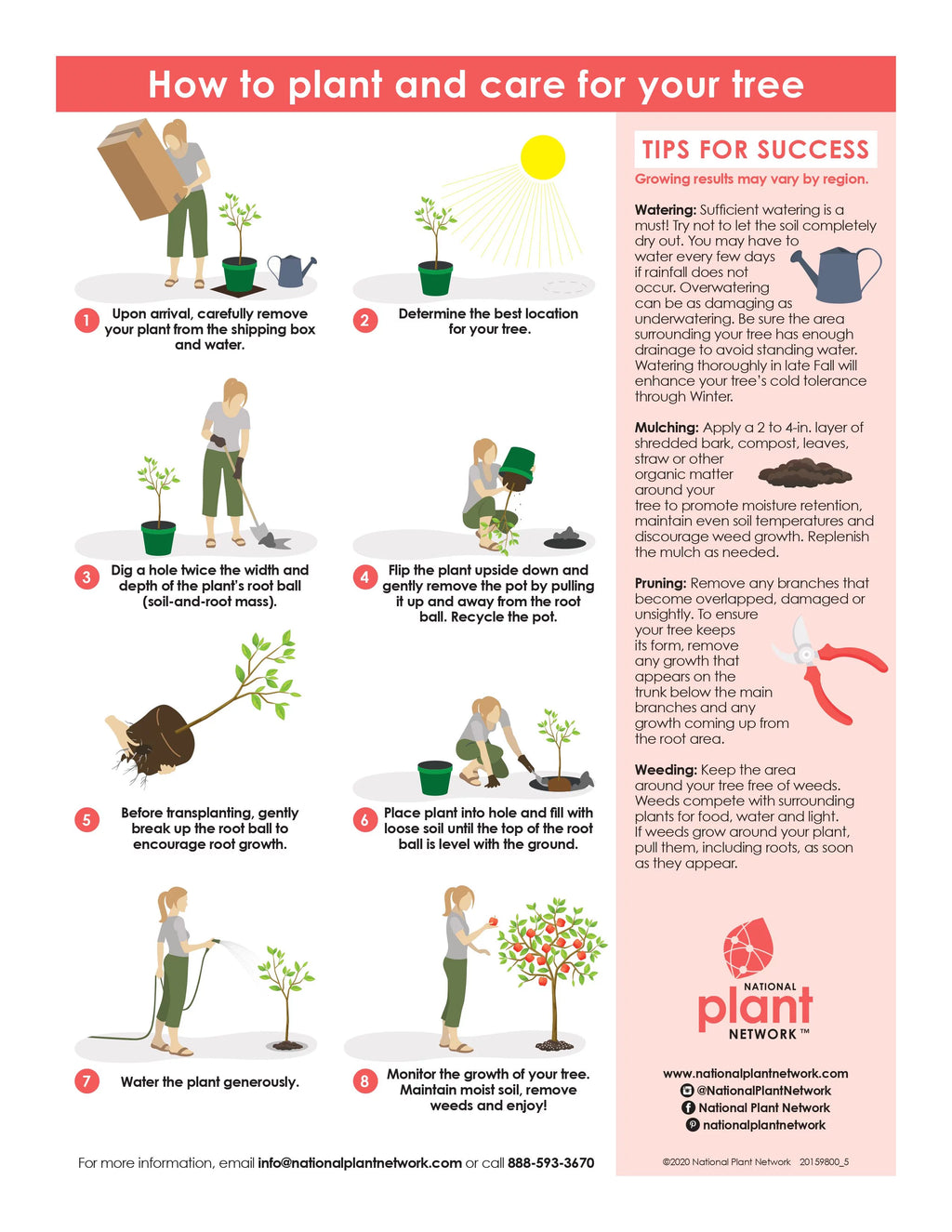 How to plant and care for your tree

1 Upon arrival, carefully remove your plant from the shipping box and water.

2 Determine the best location for your tree.

3 Dig a hole twice the width and depth of the plant's root ball (soil-and-root mass).

4 Flip the plant upside down and gently remove the pot by pulling it up and away from the root ball. Recycle the pot.

5 Before transplanting, gently break up the root ball to encourage root growth.

6 Place plant into hole and fill with loose soil until the top of the root ball is level with the ground.

7 Water the plant generously.

8 Monitor the growth of your tree. Maintain moist soil, remove weeds and enjoy!

For more information, email info@nationalplantnetwork.com or call 888-593-3670

TIPS FOR SUCCESS

Growing results may vary by region.

Watering: Sufficient watering is a must! Try not to let the soil completely dry out. You may have to water every few days if rainfall does not occur. Overwatering can be as damaging as underwatering. Be sure the area surrounding your tree has enough drainage to avoid standing water. Watering thoroughly in late Fall will enhance your tree's cold tolerance through Winter.

Mulching: Apply a 2 to 4-in. layer of shredded bark, compost, leaves, straw or other organic matter around your tree to promote moisture retention, maintain even soil temperatures and discourage weed growth. Replenish the mulch as needed.

Pruning: Remove any branches that become overlapped, damaged or unsightly. To ensure your tree keeps its form, remove any growth that appears on the trunk below the main branches and any growth coming up from the root area.

Weeding: Keep the area around your tree free of weeds. Weeds compete with surrounding plants for food, water and light. If weeds grow around your plant, pull them, including roots, as soon as they appear.

NATIONAL plant NETWORK™

www.nationalplantnetwork.com
@NationalPlantNetwork
National Plant Network
nationalplantnetwork

©2020 National Plant Network 20159800_5